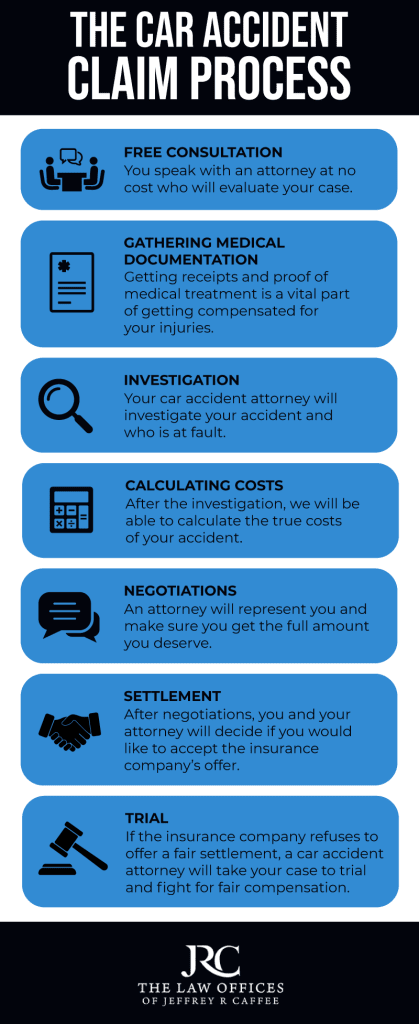 THE CAR ACCIDENT CLAIM PROCESS

FREE CONSULTATION
You speak with an attorney at no cost who will evaluate your case.

GATHERING MEDICAL DOCUMENTATION
Getting receipts and proof of medical treatment is a vital part of getting compensated for your injuries.

INVESTIGATION
Your car accident attorney will investigate your accident and who is at fault.

CALCULATING COSTS
After the investigation, we will be able to calculate the true costs of your accident.

NEGOTIATIONS
An attorney will represent you and make sure you get the full amount you deserve.

SETTLEMENT
After negotiations, you and your attorney will decide if you would like to accept the insurance company's offer.

TRIAL
If the insurance company refuses to offer a fair settlement, a car accident attorney will take your case to trial and fight for fair compensation.

JRC
THE LAW OFFICES
OF JEFFREY R CAFFEE